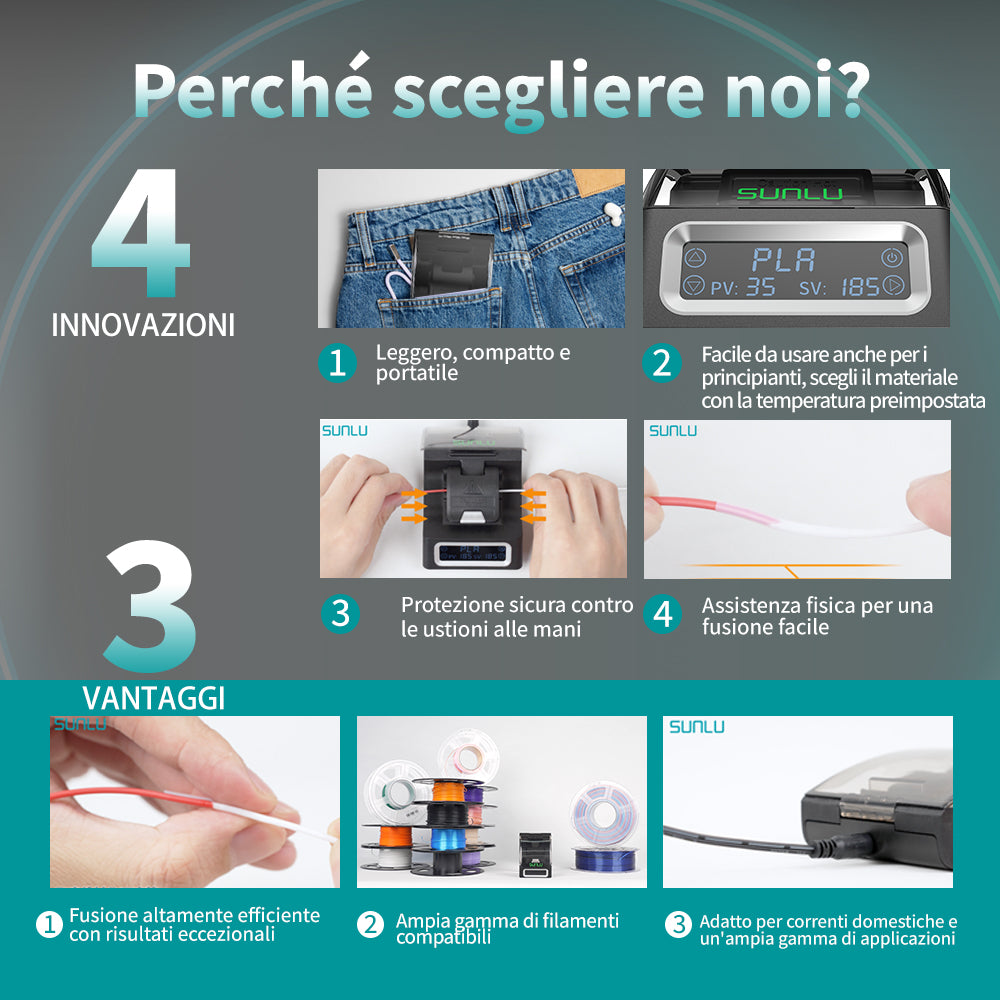 Perché scegliere noi?

4
INNOVAZIONI

SUNLU

PLA
PV: 35 SV: 185

1 Leggero, compatto e portatile

2 Facile da usare anche per i principianti, scegli il materiale con la temperatura preimpostata

SUNLU

PLA

SUNLU

3 Protezione sicura contro le ustioni alle mani

4 Assistenza fisica per una fusione facile

3
VANTAGGI

SUNLU

SUNLU

1 Fusione altamente efficiente con risultati eccezionali

2 Ampia gamma di filamenti compatibili

3 Adatto per correnti domestiche e un'ampia gamma di applicazioni